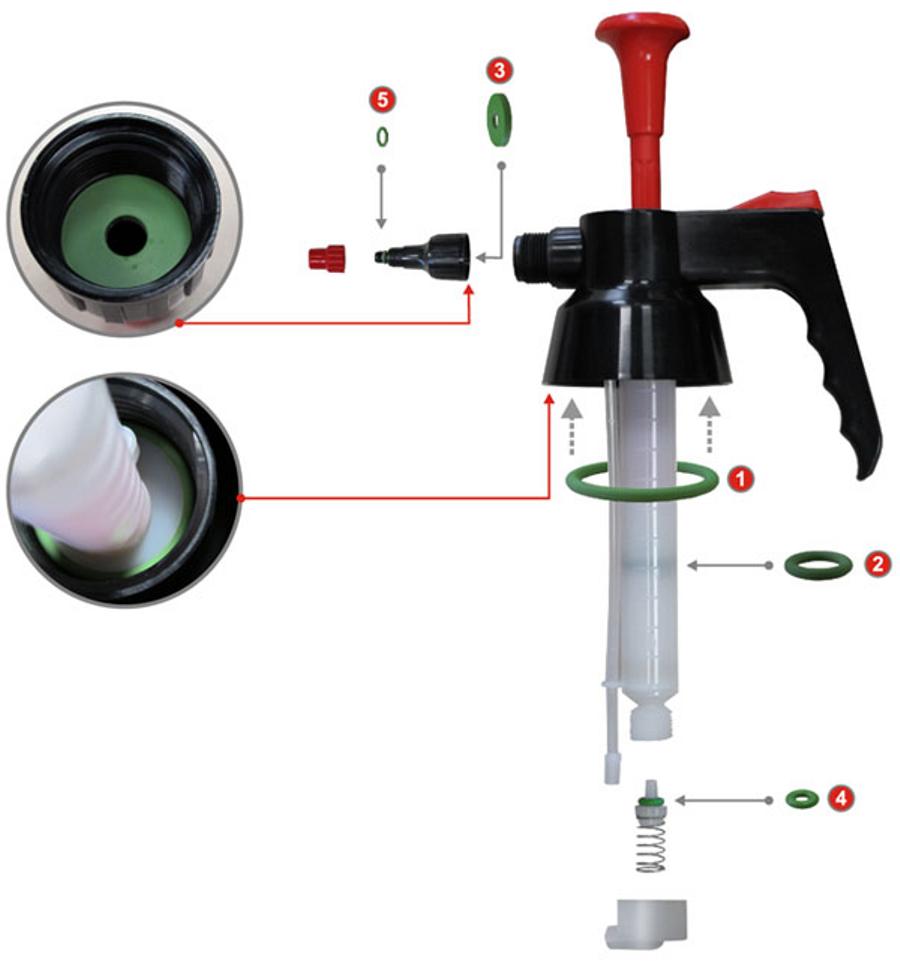 5
3
1
2
4