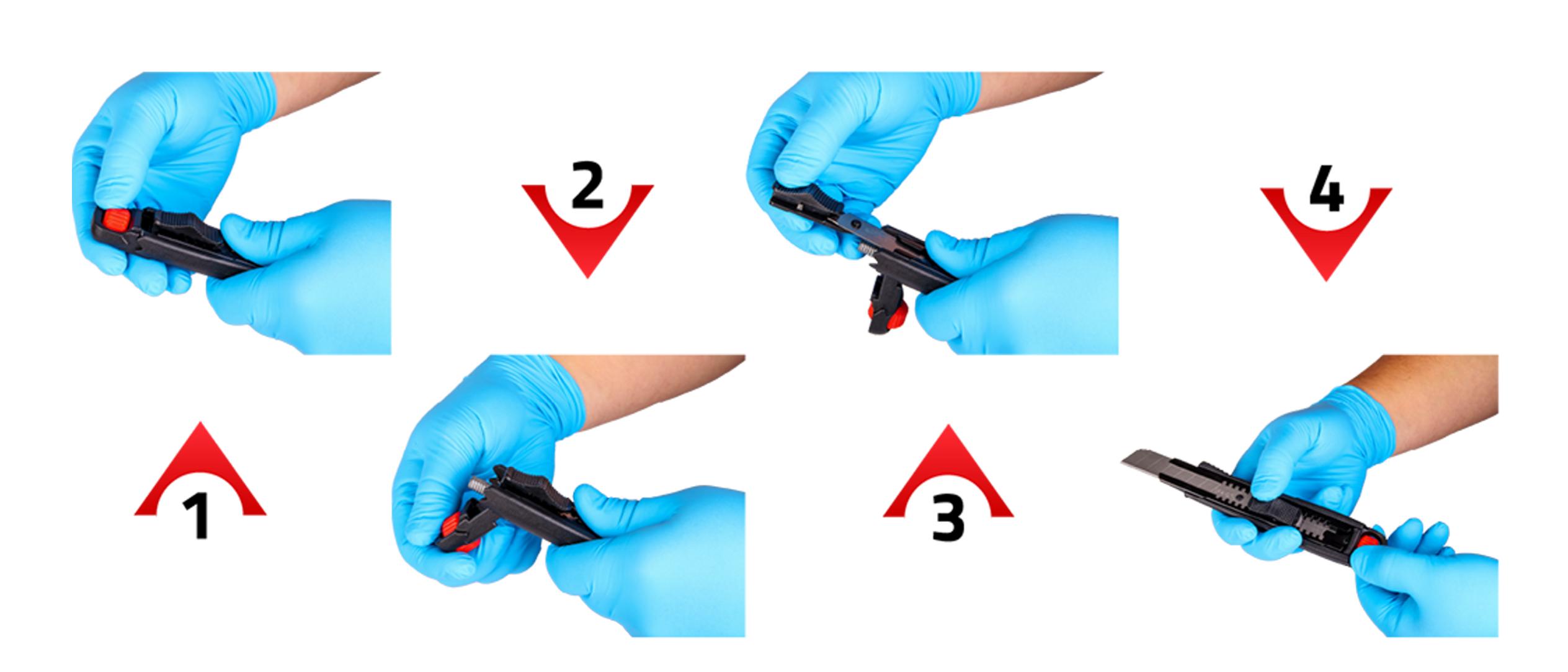 1

2

3

4