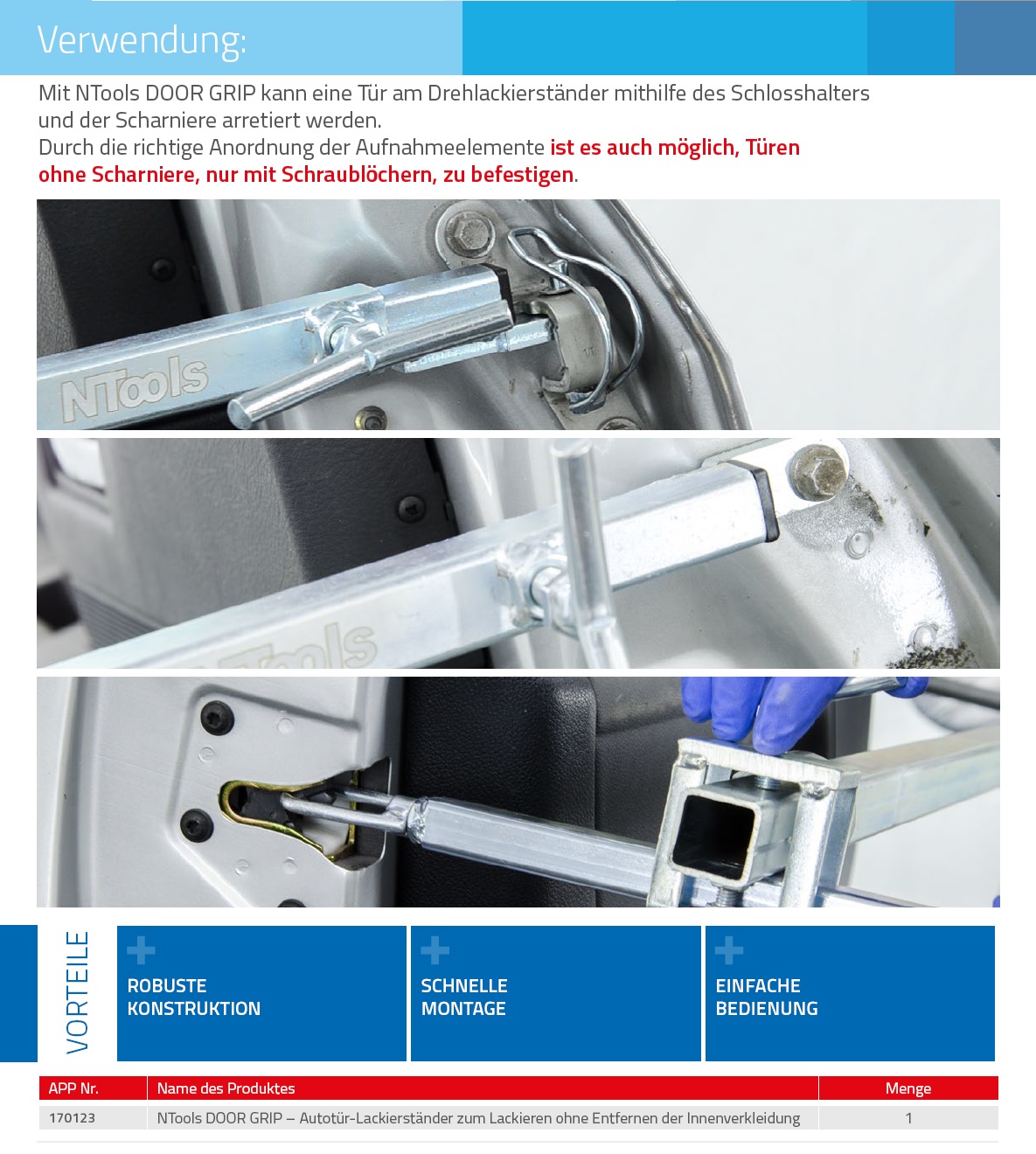 Verwendung:

Mit NTools DOOR GRIP kann eine Tür am Drehlackierständer mithilfe des Schlosshalters und der Scharniere arretiert werden.
Durch die richtige Anordnung der Aufnahmeelemente ist es auch möglich, Türen ohne Scharniere, nur mit Schraublöchern, zu befestigen.

NTools

NTools

VORTEILE

ROBUSTE KONSTRUKTION

SCHNELLE MONTAGE

EINFACHE BEDIENUNG

| APP Nr. | Name des Produktes | Menge |
|---|---|---|
| 170123 | NTools DOOR GRIP – Autotür-Lackierständer zum Lackieren ohne Entfernen der Innenverkleidung | 1 |